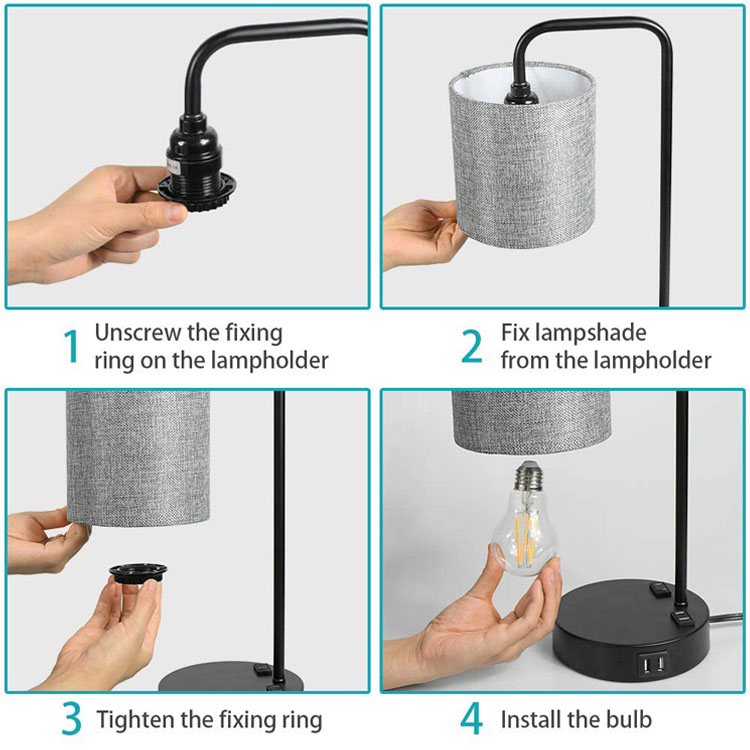 1 Unscrew the fixing ring on the lampholder

2 Fix lampshade from the lampholder

3 Tighten the fixing ring

4 Install the bulb