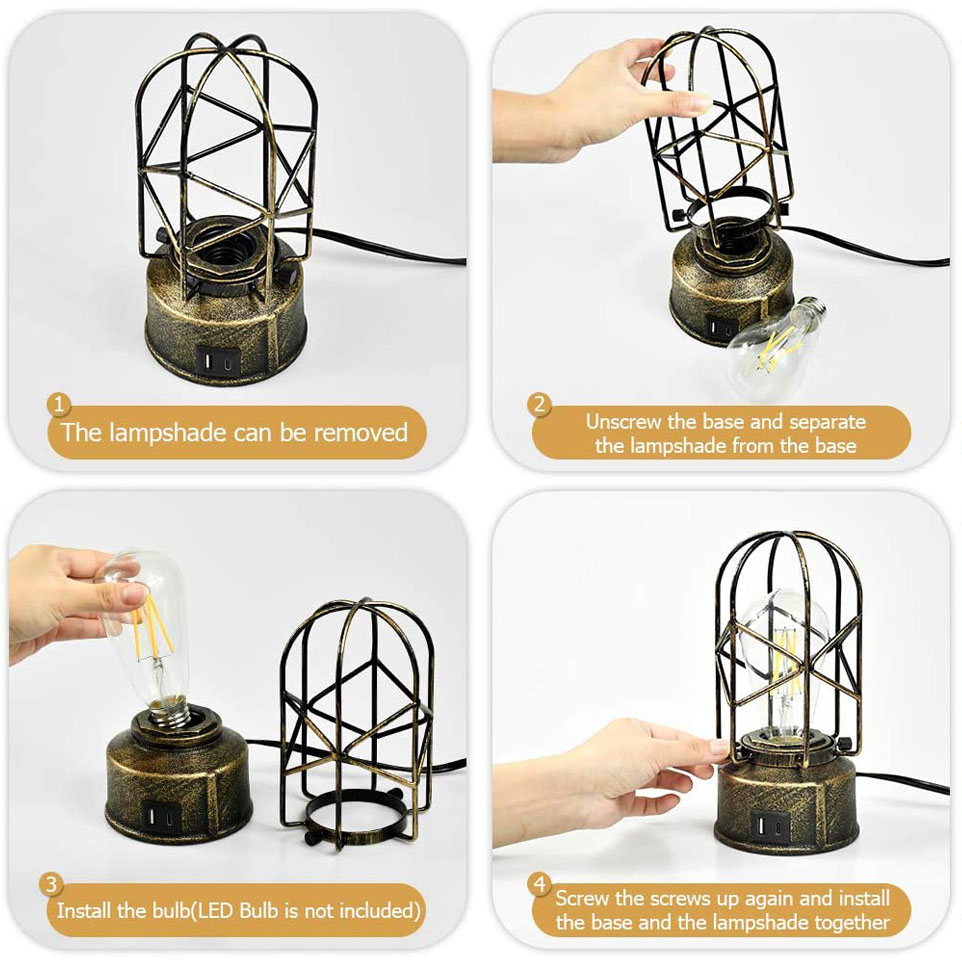 1
The lampshade can be removed

2
Unscrew the base and separate the lampshade from the base

3
Install the bulb(LED Bulb is not included)

4
Screw the screws up again and install the base and the lampshade together