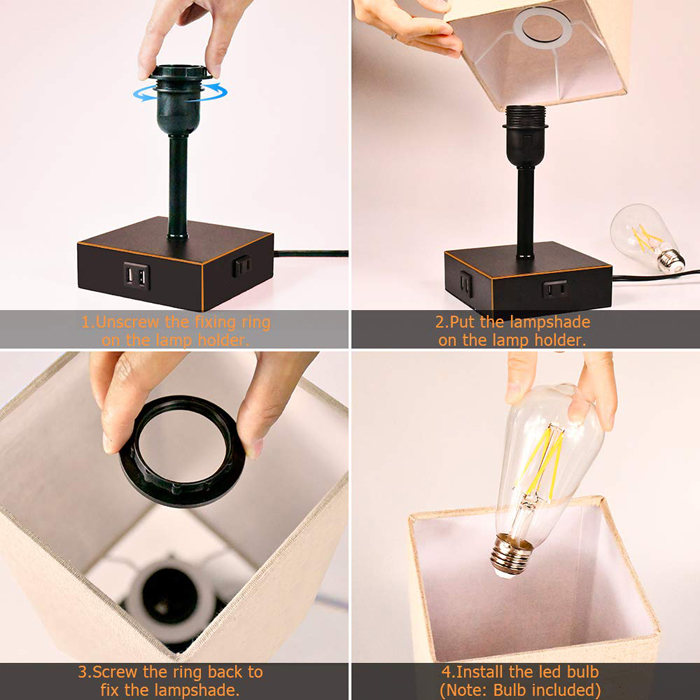 1.Unscrew the fixing ring on the lamp holder.

2.Put the lampshade on the lamp holder.

3.Screw the ring back to fix the lampshade.

4.Install the led bulb (Note: Bulb included)