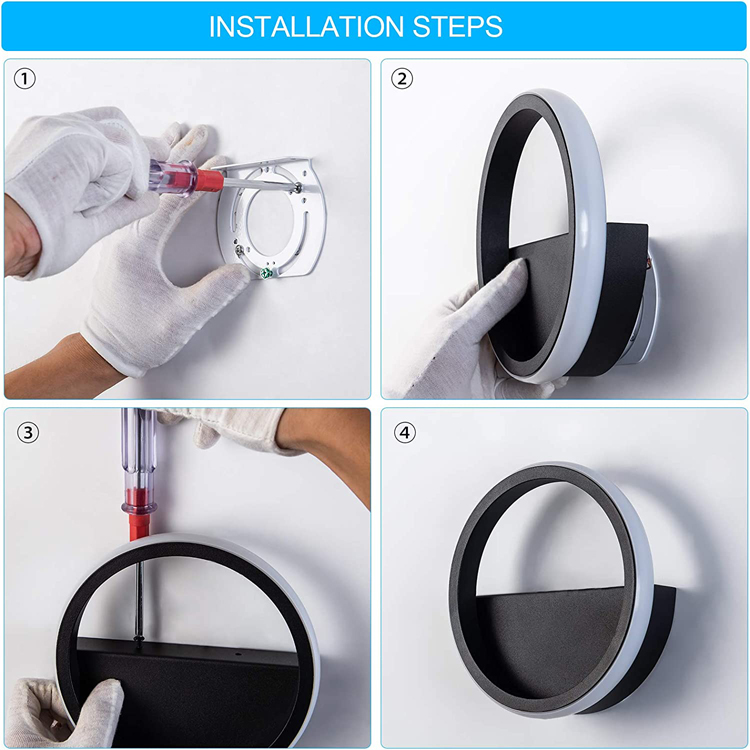 INSTALLATION STEPS

①

②

③

④